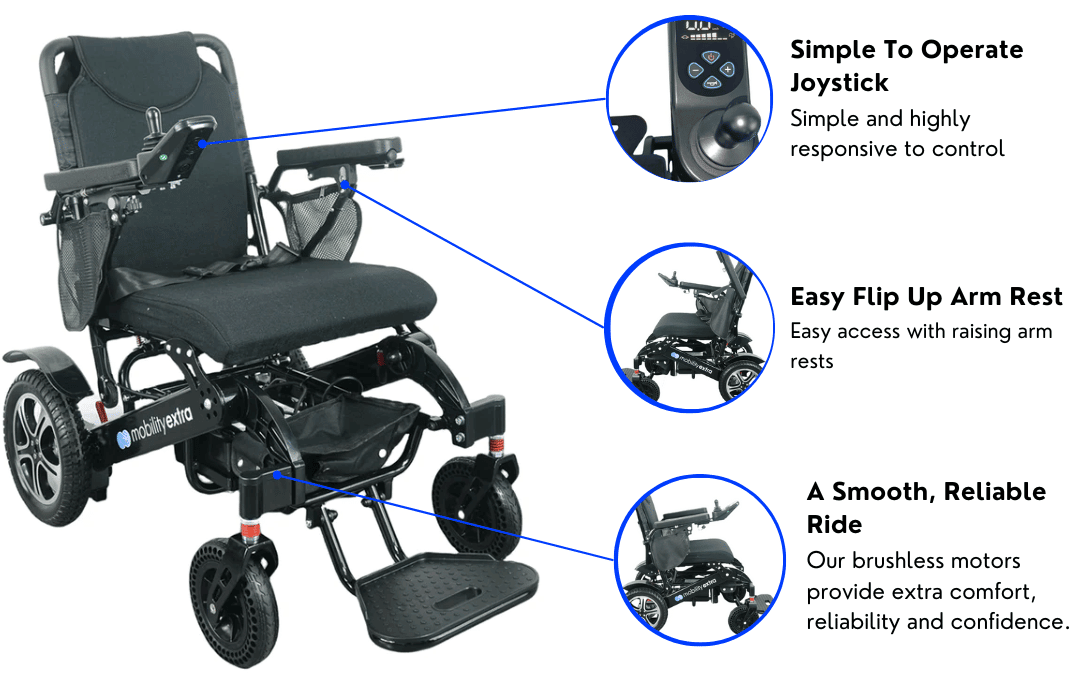 mobilityextra

Simple To Operate Joystick
Simple and highly responsive to control

Easy Flip Up Arm Rest
Easy access with raising arm rests

mobilityextra

A Smooth, Reliable Ride
Our brushless motors provide extra comfort, reliability and confidence.

mobilityextra